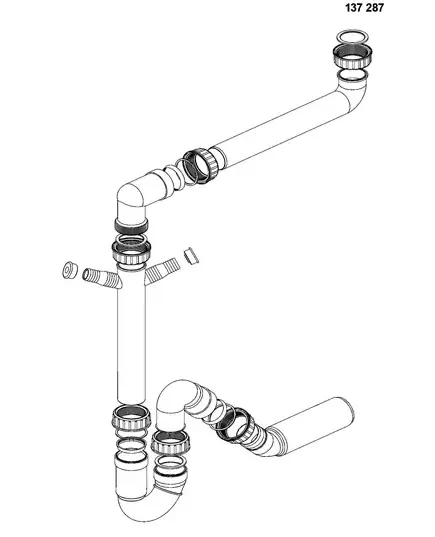 137 287